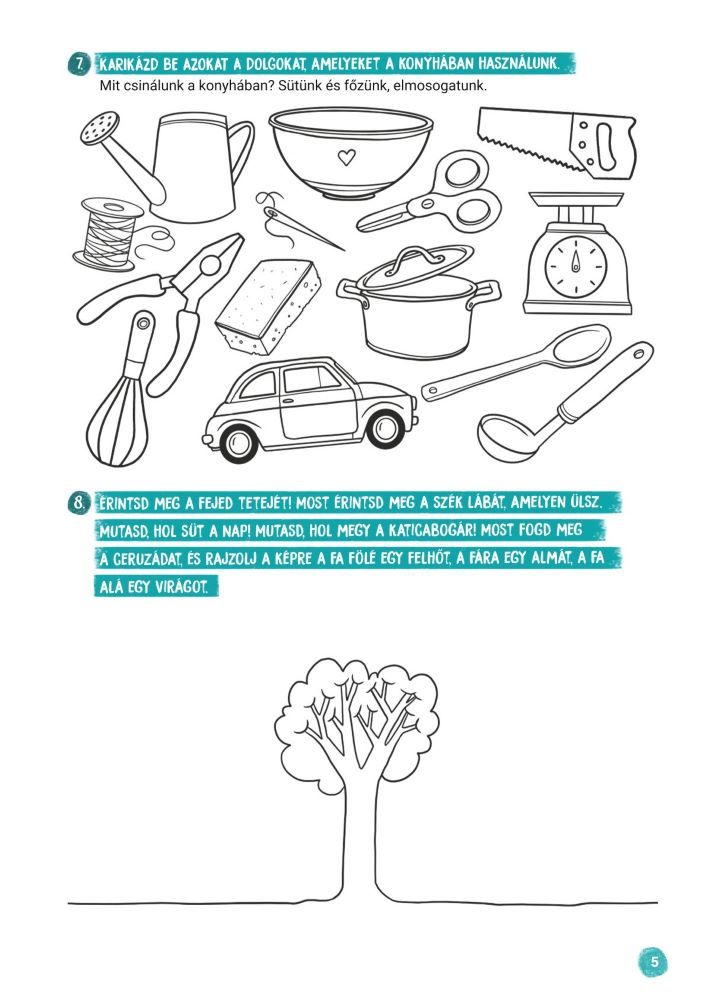 7. KARIKÁZD BE AZOKAT A DOLGOKAT, AMELYEKET A KONYHÁBAN HASZNÁLUNK.
Mit csinálunk a konyhában? Sütünk és főzünk, elmosogatunk.

8. ÉRINTSD MEG A FEJED TETEJÉT! MOST ÉRINTSD MEG A SZÉK LÁBÁT, AMELYEN ÜLSZ. MUTASD, HOL SÜT A NAP! MUTASD, HOL MEGY A KATICABOGÁR! MOST FOGD MEG A CERUZÁDAT, ÉS RAJZOLJ A KÉPRE A FA FÖLÉ EGY FELHŐT, A FÁRA EGY ALMÁT, A FA ALÁ EGY VIRÁGOT.

5